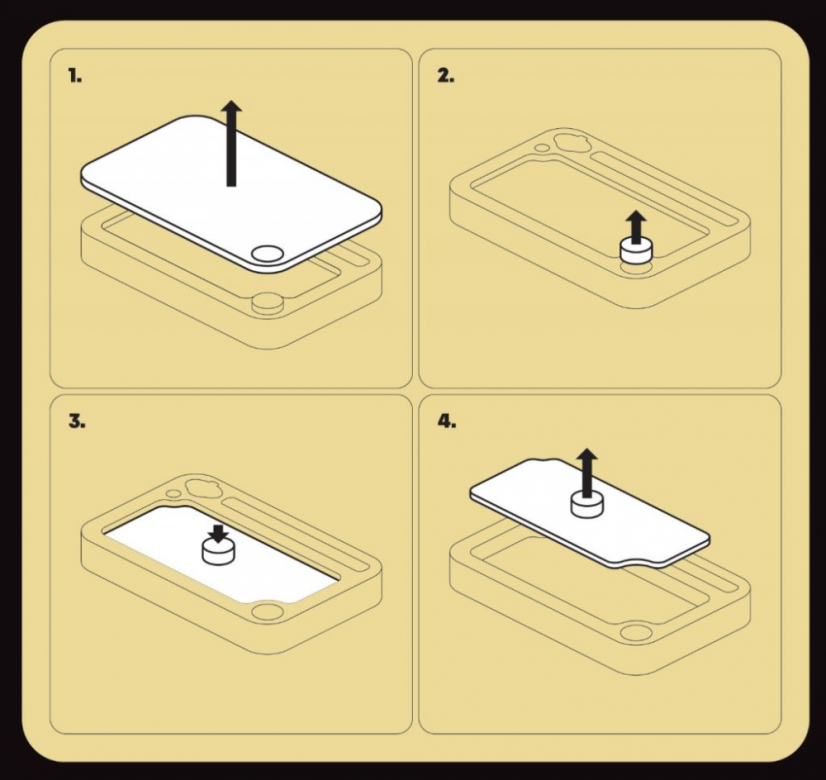 1.

2.

3.

4.